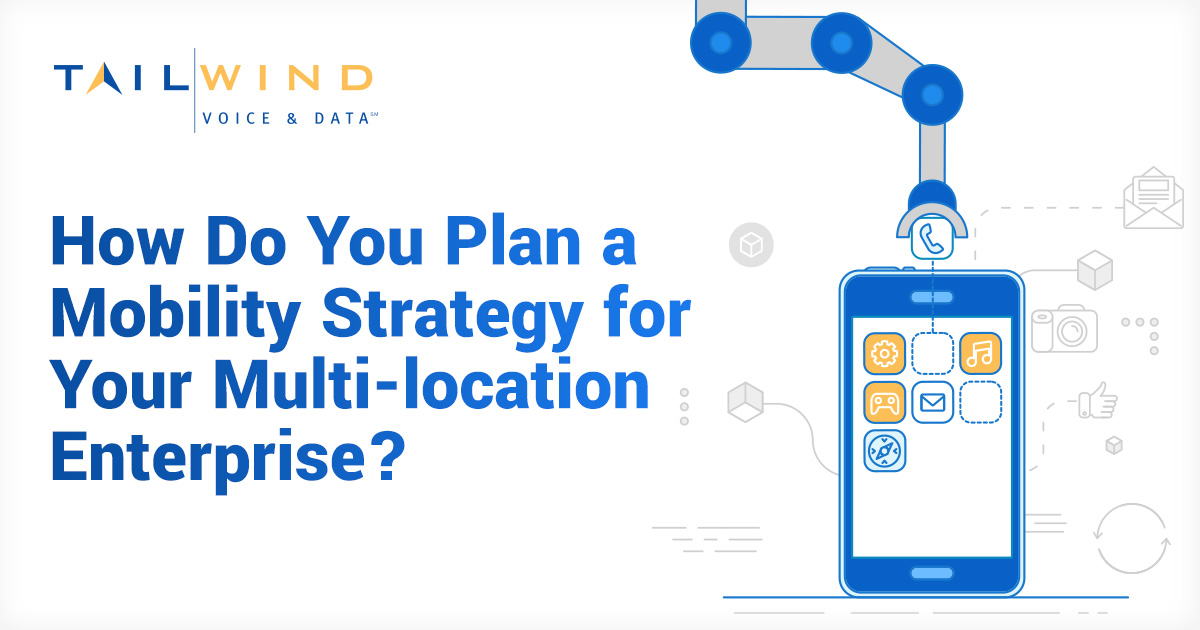 TAILWIND
VOICE & DATA℠

How Do You Plan a Mobility Strategy for Your Multi-location Enterprise?